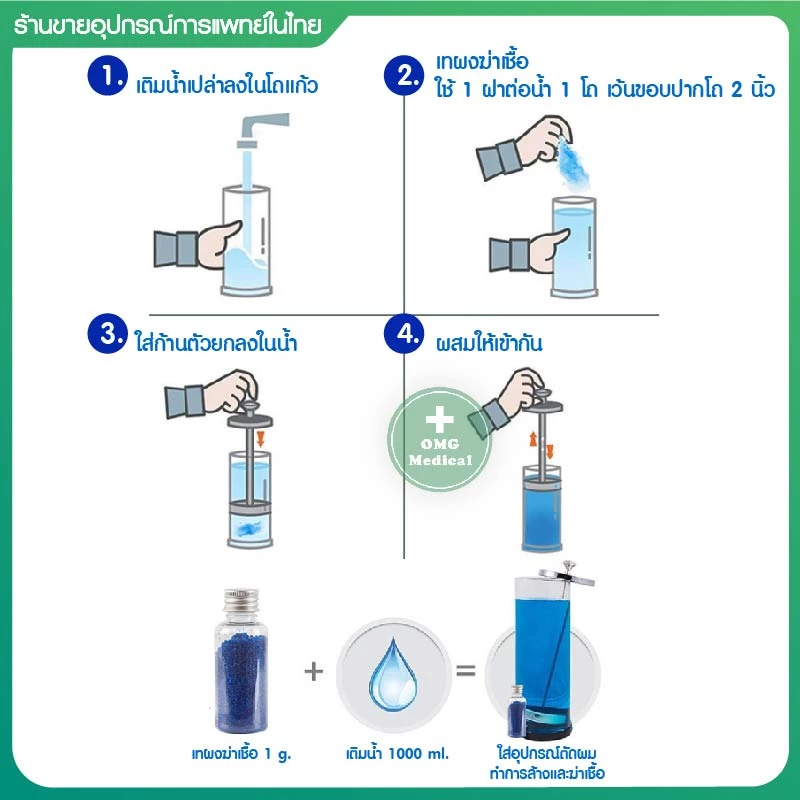 ร้านขายอุปกรณ์การแพทย์ในไทย

1. เติมน้ำเปล่าลงในโถแก้ว

2. เทผงฆ่าเชื้อ
ใช้ 1 ฝาต่อน้ำ 1 โถ เว้นขอบปากโถ 2 นิ้ว

3. ใส่ก้านตัวยกลงในน้ำ

4. ผสมให้เข้ากัน

OMG Medical

+ =

เทผงฆ่าเชื้อ 1 g.

เติมน้ำ 1000 ml.

ใส่อุปกรณ์ตัดผม ทำการล้างและฆ่าเชื้อ